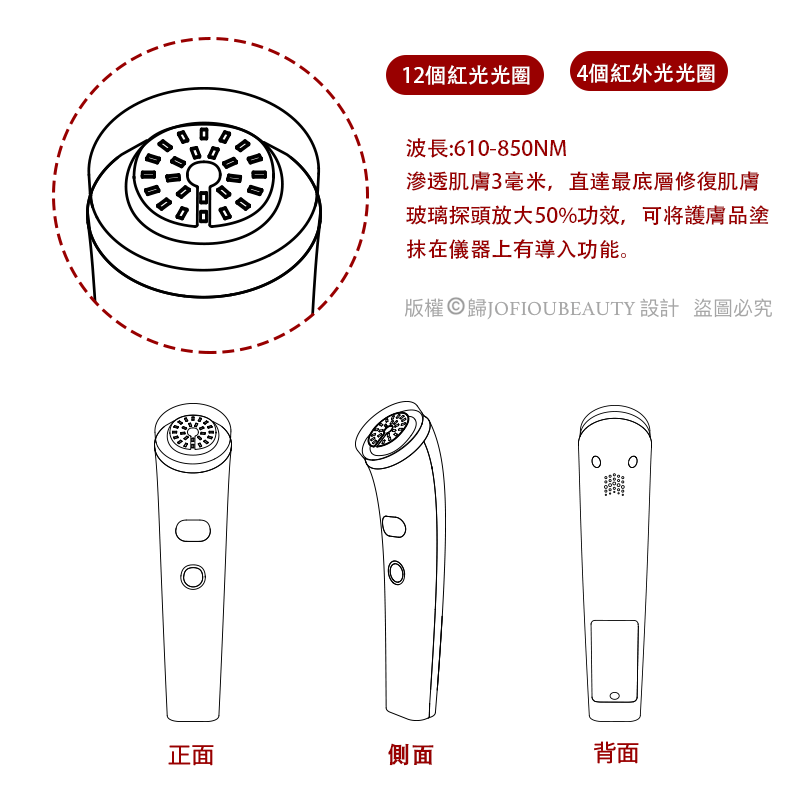 12個紅光光圈

4個紅外光光圈

波長:610-850NM
滲透肌膚3毫米，直達最底層修復肌膚
玻璃探頭放大50%功效，可將護膚品塗抹在儀器上有導入功能。

版權©歸JOFIOUBEAUTY 設計　盜圖必究

正面

側面

背面